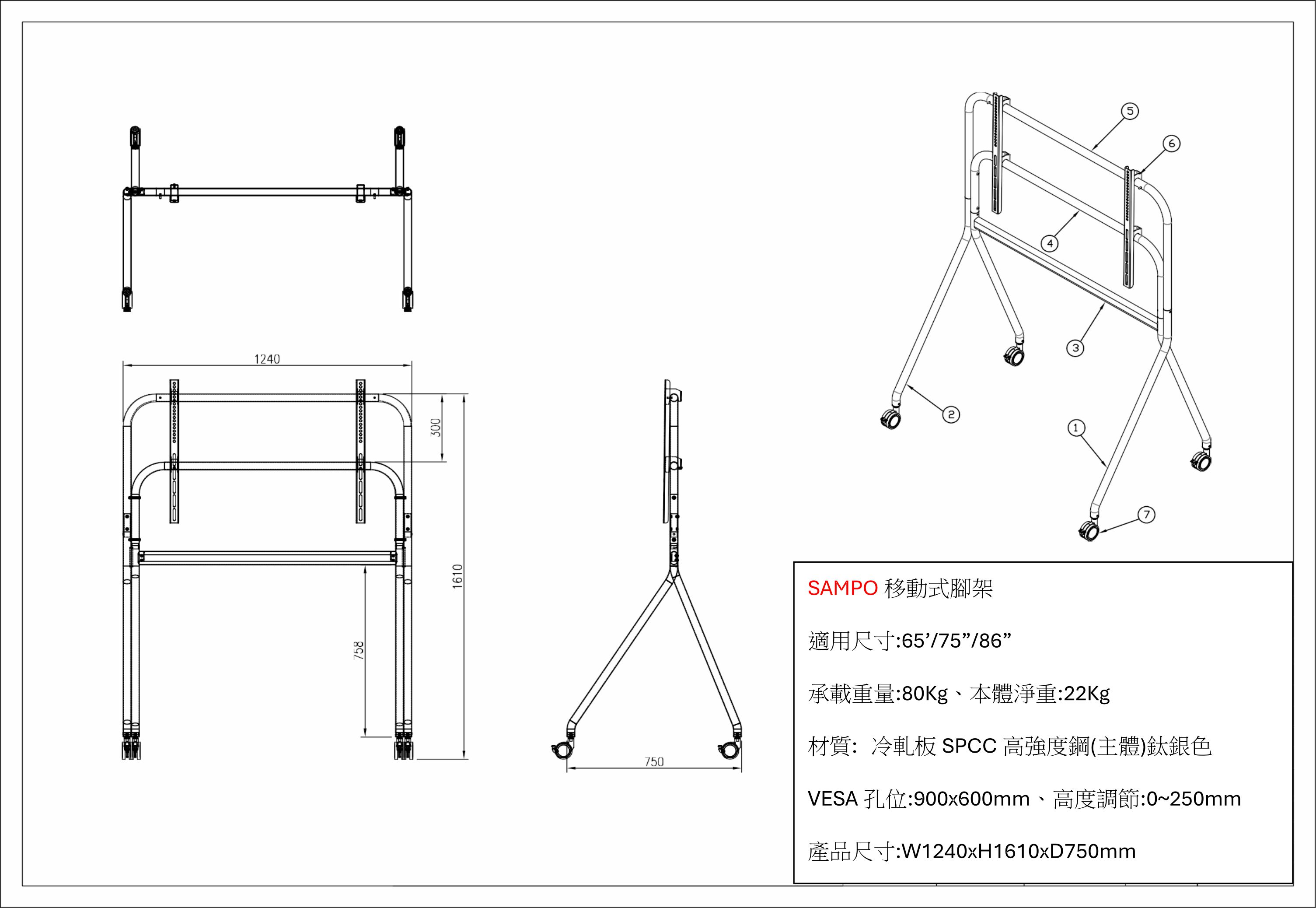 1240

300

1610

758

750

5

6

4

3

2

1

7

SAMPO 移動式腳架

適用尺寸:65’/75”/86”

承載重量:80Kg、本體淨重:22Kg

材質: 冷軋板 SPCC 高強度鋼(主體)鈦銀色

VESA 孔位:900x600mm、高度調節:0~250mm

產品尺寸:W1240xH1610xD750mm